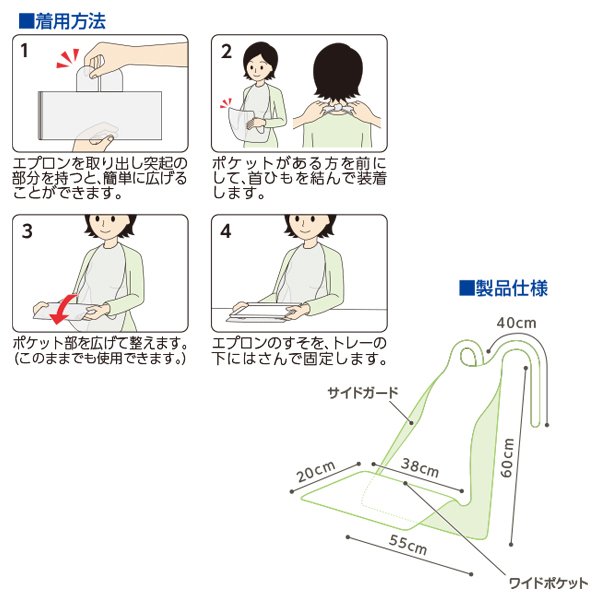 ■着用方法

1

エプロンを取り出し突起の部分を持つと、簡単に広げることができます。

2

ポケットがある方を前にして、首ひもを結んで装着します。

3

ポケット部を広げて整えます。(このままでも使用できます。)

4

エプロンのすそを、トレーの下にはさんで固定します。

■製品仕様

40cm

サイドガード

20cm

38cm

60cm

55cm

ワイドポケット