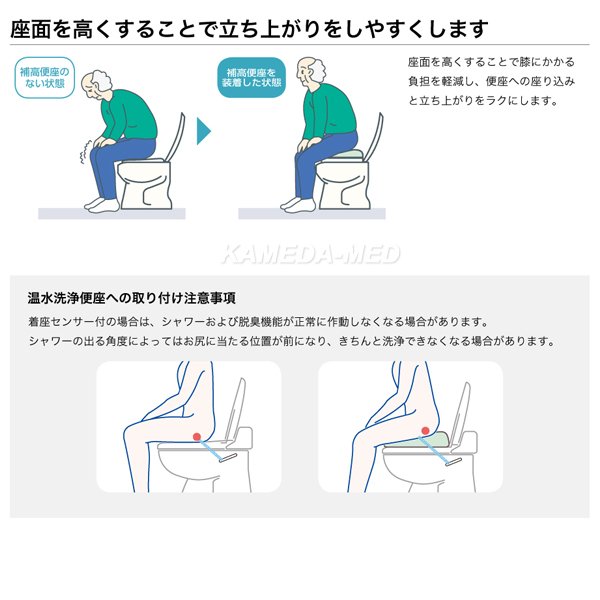 座面を高くすることで立ち上がりをしやすくします

補高便座のない状態

補高便座を装着した状態

座面を高くすることで膝にかかる負担を軽減し、便座への座り込みと立ち上がりをラクにします。

KAMEDA-MED

温水洗浄便座への取り付け注意事項

着座センサー付の場合は、シャワーおよび脱臭機能が正常に作動しなくなる場合があります。
シャワーの出る角度によってはお尻に当たる位置が前になり、きちんと洗浄できなくなる場合があります。