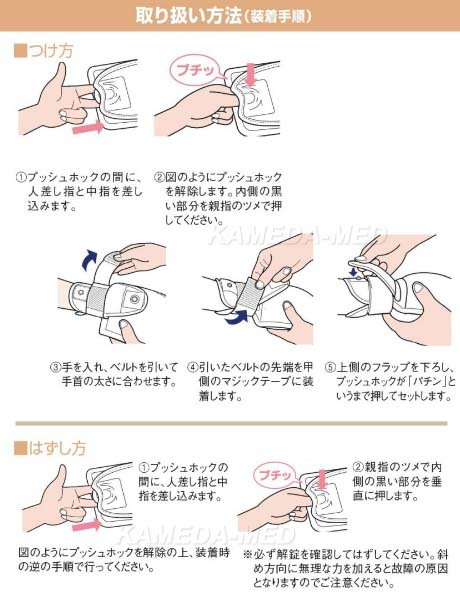 取り扱い方法（装着手順）

■つけ方

プチッ

①プッシュホックの間に、人差し指と中指を差し込みます。

②図のようにプッシュホックを解除します。内側の黒い部分を親指のツメで押してください。

KAMEDA-MED

③手を入れ、ベルトを引いて手首の太さに合わせます。

④引いたベルトの先端を甲側のマジックテープに装着します。

⑤上側のフラップを下ろし、プッシュホックが「パチン」というまで押してセットします。

■はずし方

①プッシュホックの間に、人差し指と中指を差し込みます。

プチッ

②親指のツメで内側の黒い部分を垂直に押します。

KAMEDA-MED

図のようにプッシュホックを解除の上、装着時の逆の手順で行ってください。

※必ず解錠を確認してはずしてください。斜め方向に無理な力を加えると故障の原因となりますのでご注意ください。