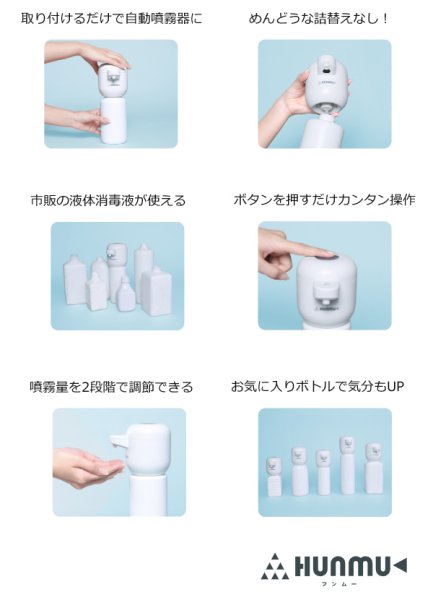 取り付けるだけで自動噴霧器に

めんどうな詰替えなし！

市販の液体消毒液が使える

ボタンを押すだけカンタン操作

噴霧量を2段階で調節できる

お気に入りボトルで気分もUP

HUNMU
フンムー