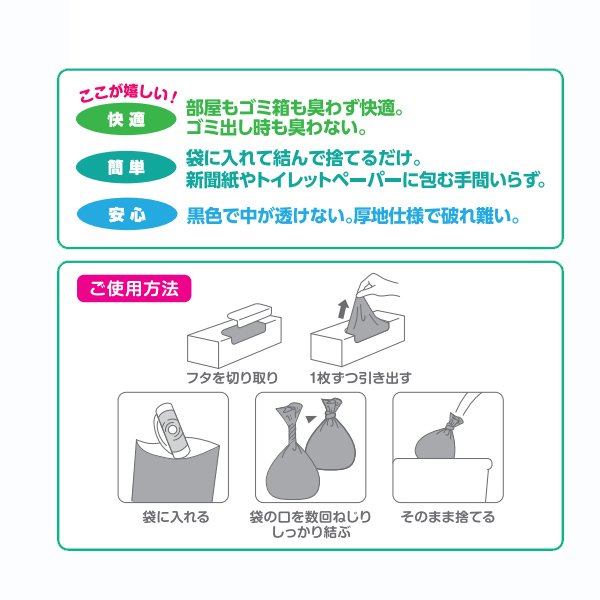 ここが嬉しい！

快適
部屋もゴミ箱も臭わず快適。
ゴミ出し時も臭わない。

簡単
袋に入れて結んで捨てるだけ。
新聞紙やトイレットペーパーに包む手間いらず。

安心
黒色で中が透けない。厚地仕様で破れ難い。

ご使用方法

フタを切り取り

1枚ずつ引き出す

袋に入れる

袋の口を数回ねじり
しっかり結ぶ

そのまま捨てる