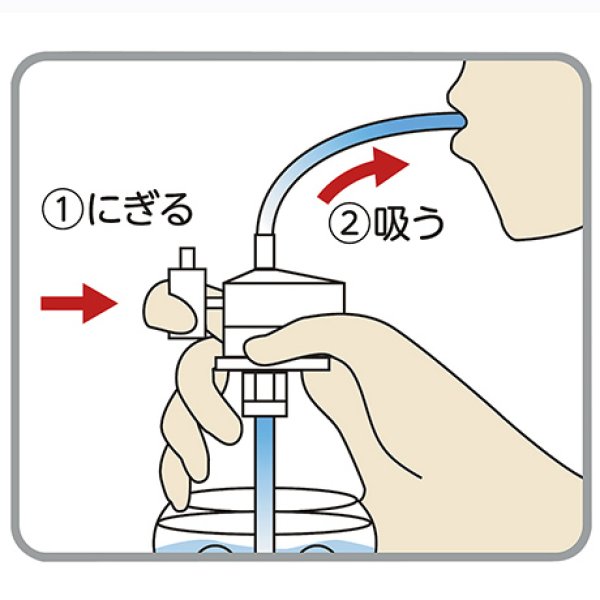 ①にぎる

②吸う