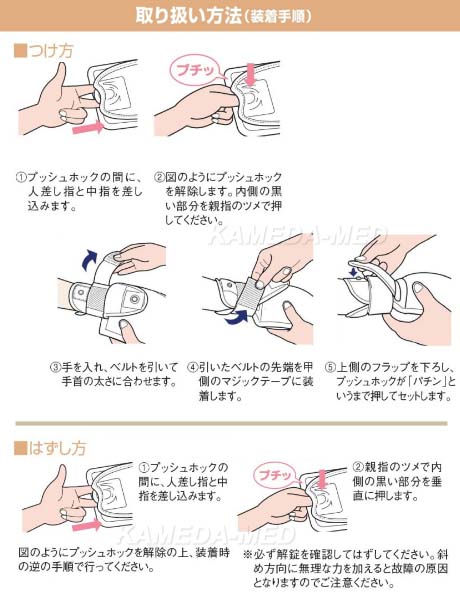 取り扱い方法（装着手順）

■つけ方

プチッ

①プッシュホックの間に、人差し指と中指を差し込みます。

②図のようにプッシュホックを解除します。内側の黒い部分を親指のツメで押してください。

KAMEDA-MED

③手を入れ、ベルトを引いて手首の太さに合わせます。

④引いたベルトの先端を甲側のマジックテープに装着します。

⑤上側のフラップを下ろし、プッシュホックが「パチン」というまで押してセットします。

■はずし方

①プッシュホックの間に、人差し指と中指を差し込みます。

プチッ

②親指のツメで内側の黒い部分を垂直に押します。

KAMEDA-MED

図のようにプッシュホックを解除の上、装着時の逆の手順で行ってください。

※必ず解錠を確認してはずしてください。斜め方向に無理な力を加えると故障の原因となりますのでご注意ください。